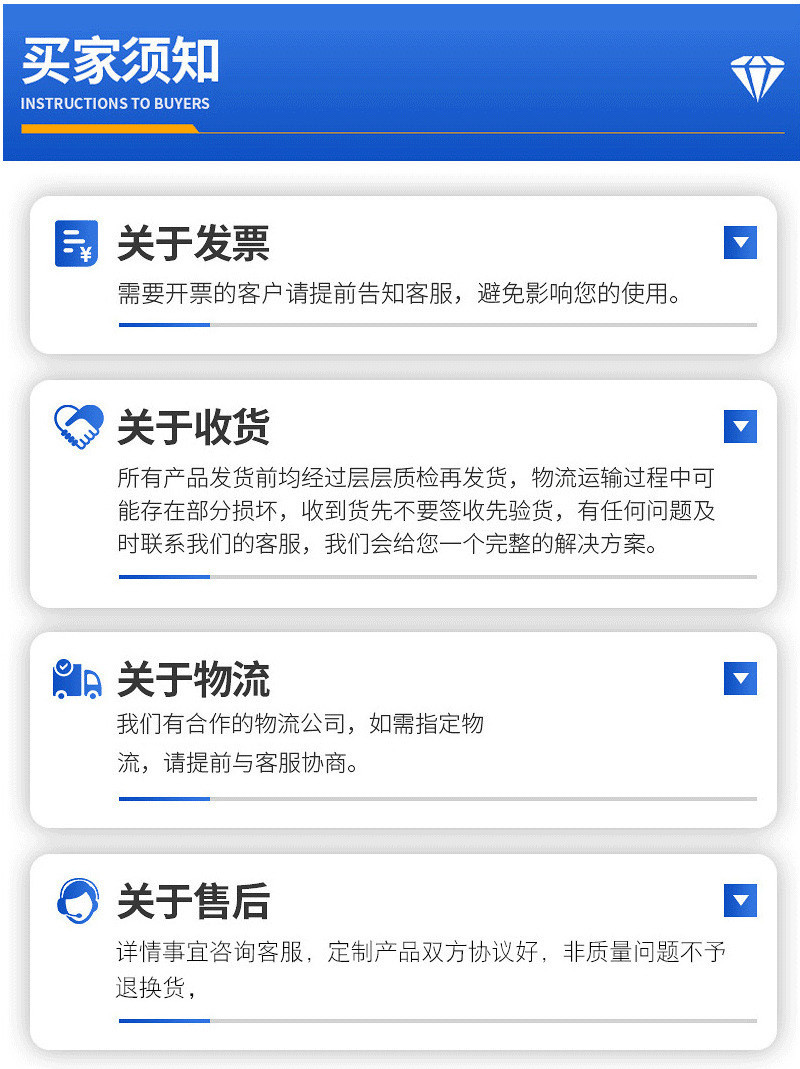 买家须知
INSTRUCTIONS TO BUYERS

关于发票

需要开票的客户请提前告知客服，避免影响您的使用。

关于收货

所有产品发货前均经过层层质检再发货，物流运输过程中可能存在部分损坏，收到货先不要签收先验货，有任何问题及时联系我们的客服，我们会给您一个完整的解决方案。

关于物流

我们有合作的物流公司，如需指定物流，请提前与客服协商。

关于售后

详情事宜咨询客服，定制产品双方协议好，非质量问题不予退换货，